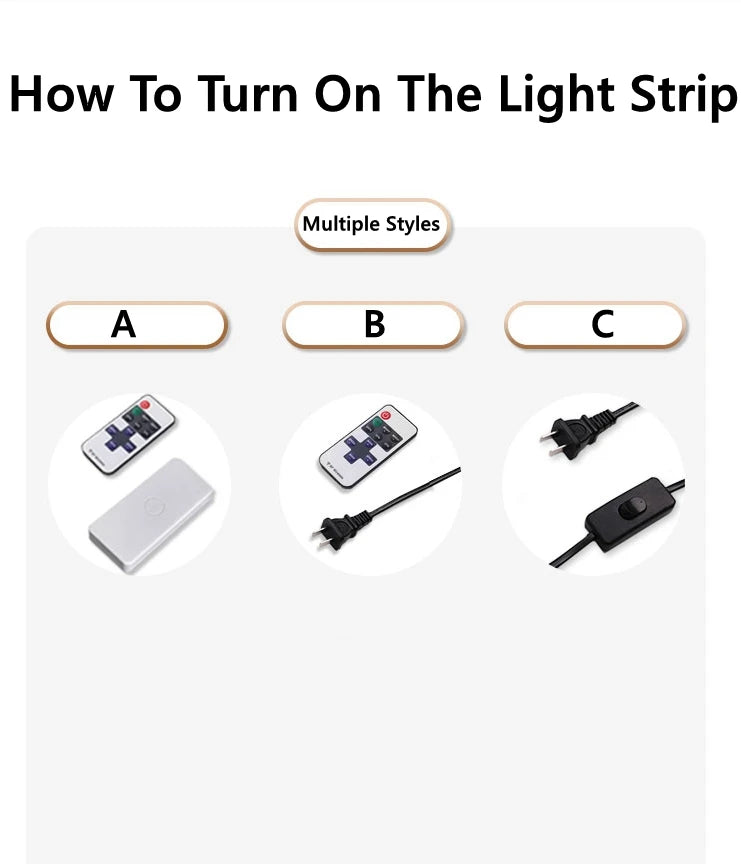 How To Turn On The Light Strip

Multiple Styles

A

B

C