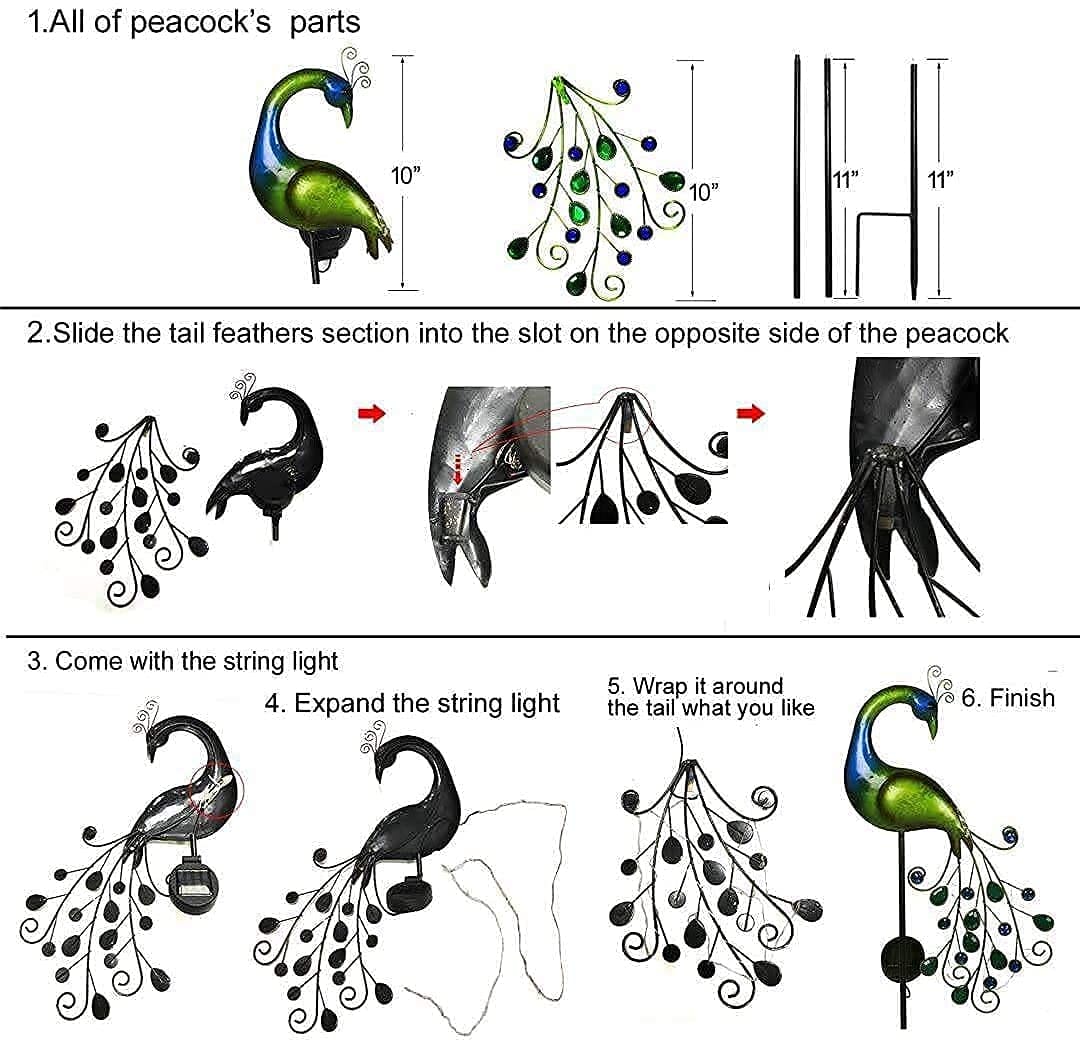 1.All of peacock's parts

10"

10"

11"

11"

2.Slide the tail feathers section into the slot on the opposite side of the peacock

3. Come with the string light

4. Expand the string light

5. Wrap it around the tail what you like

6. Finish