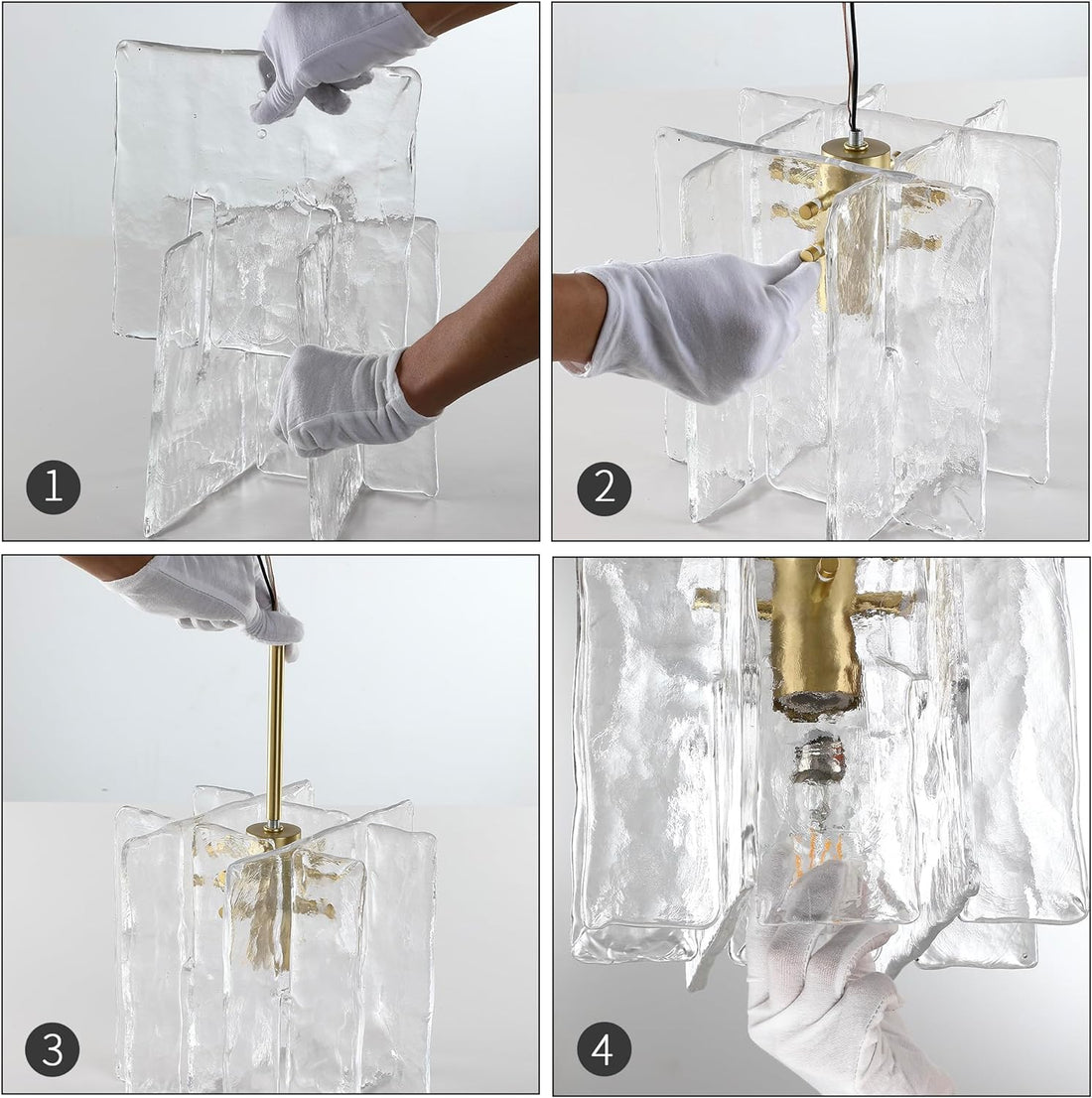 1

2

3

4