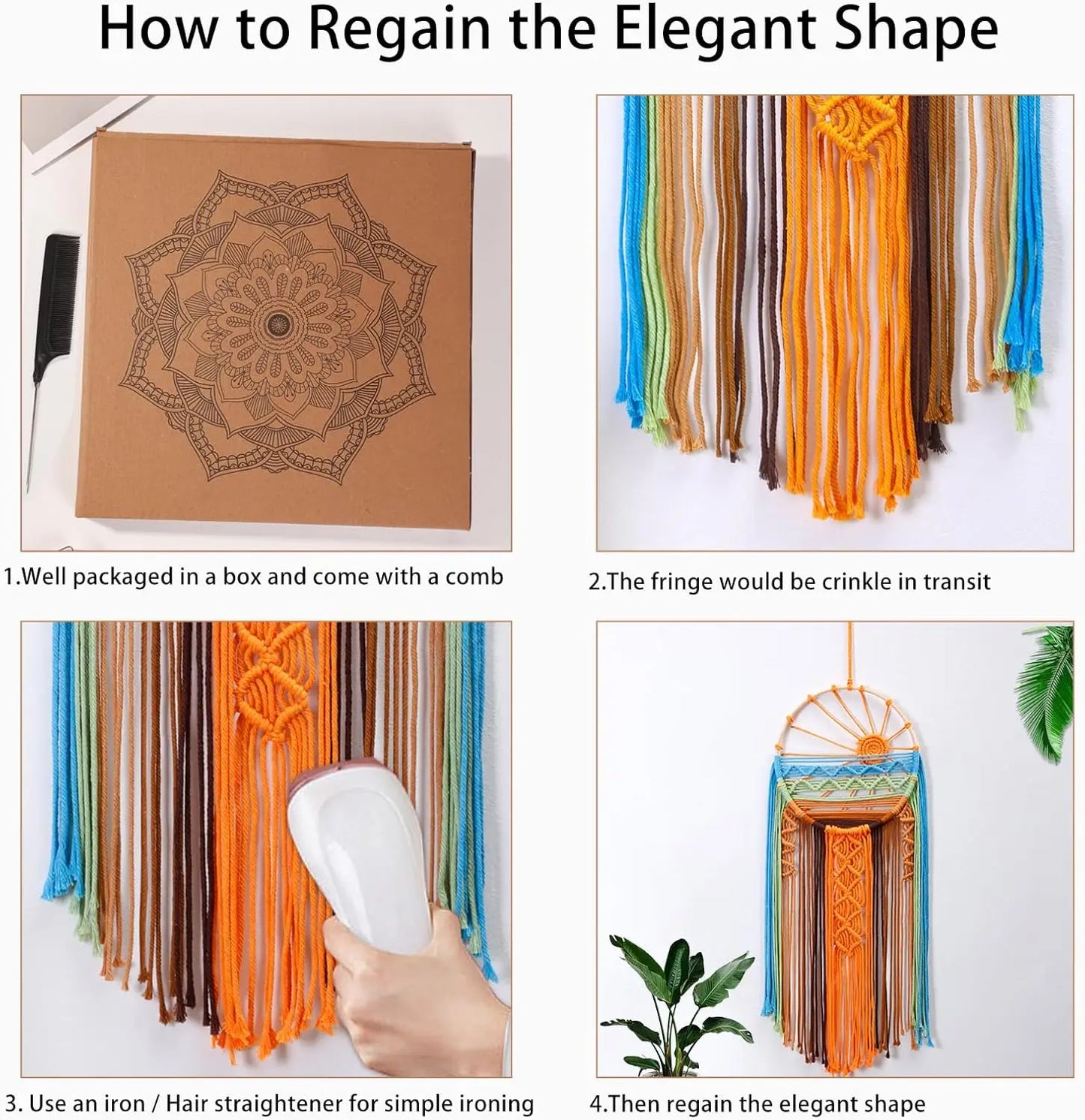 How to Regain the Elegant Shape

1.Well packaged in a box and come with a comb

2.The fringe would be crinkle in transit

3. Use an iron / Hair straightener for simple ironing

4.Then regain the elegant shape