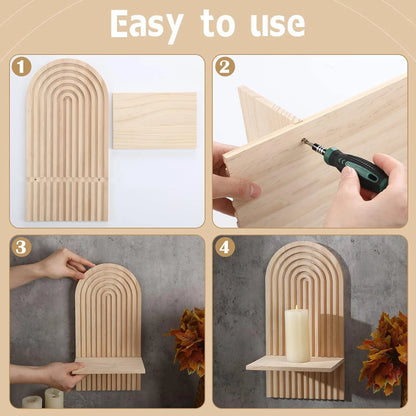 Easy to use

1

2

3

4